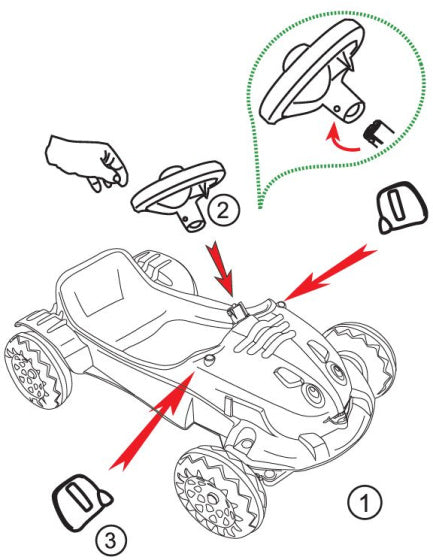 2

1

3