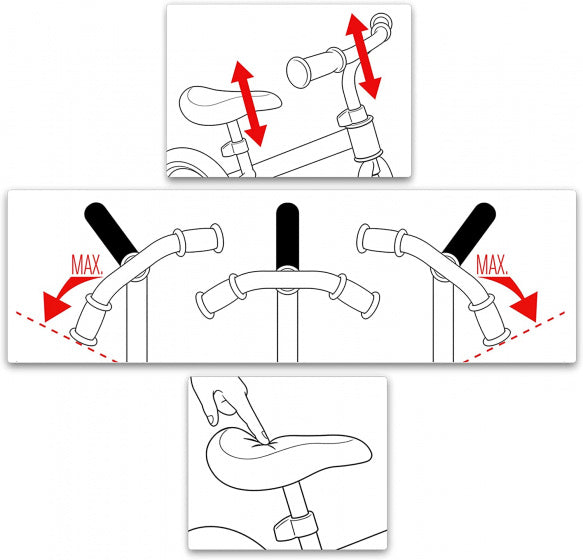 MAX.
MAX.