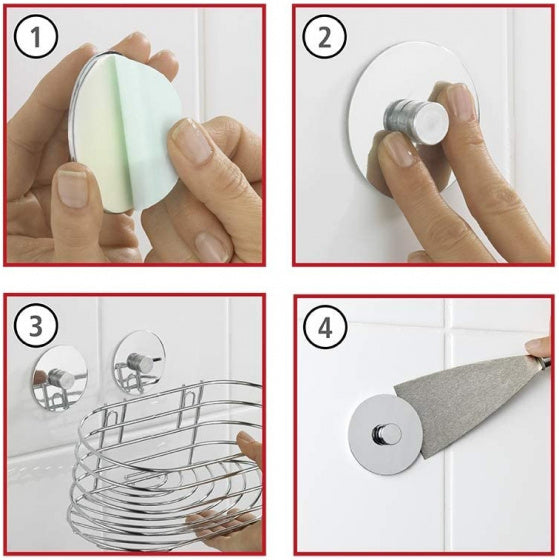 1

2

3

4